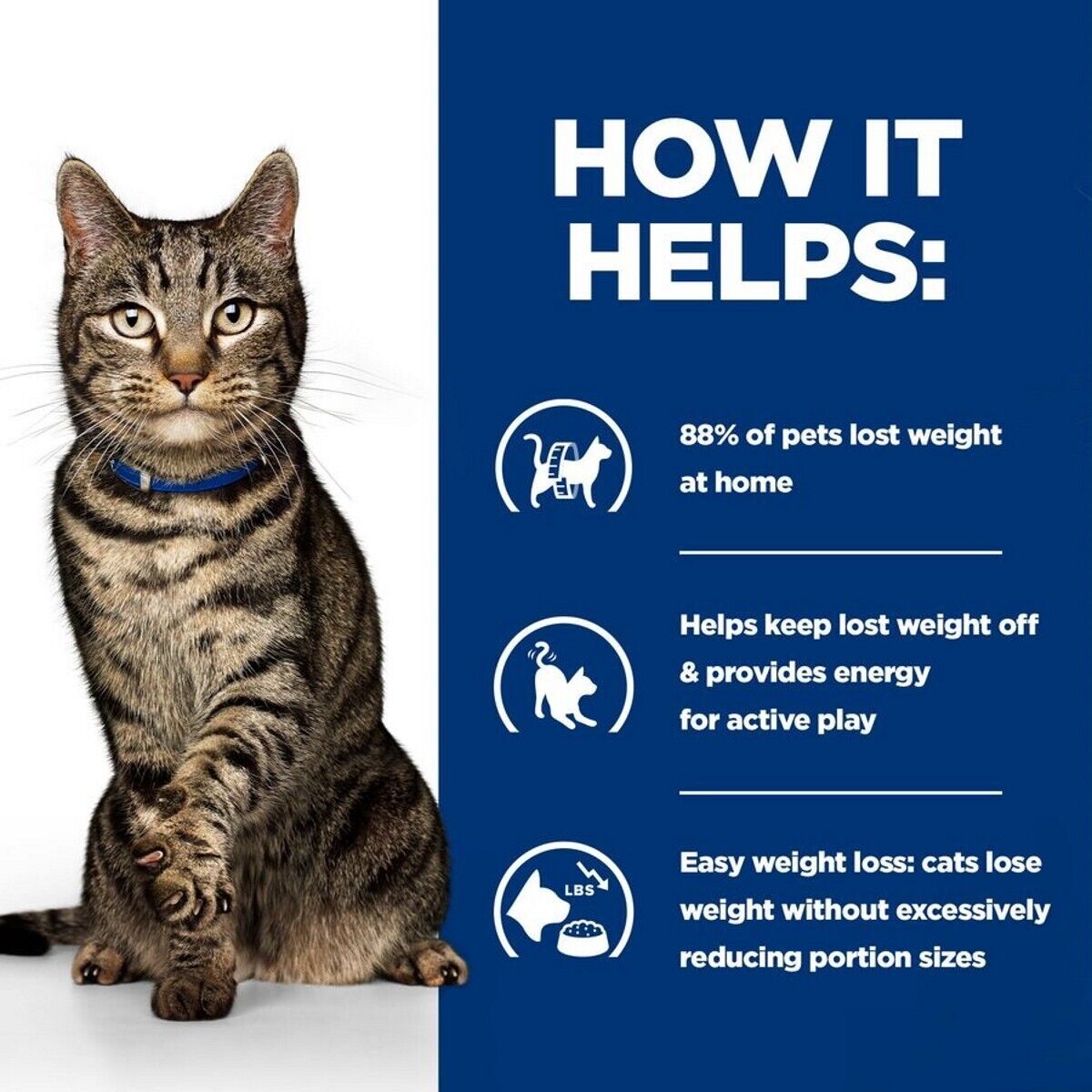 HOW IT HELPS:

88% of pets lost weight at home

Helps keep lost weight off & provides energy for active play

LBS

Easy weight loss: cats lose weight without excessively reducing portion sizes