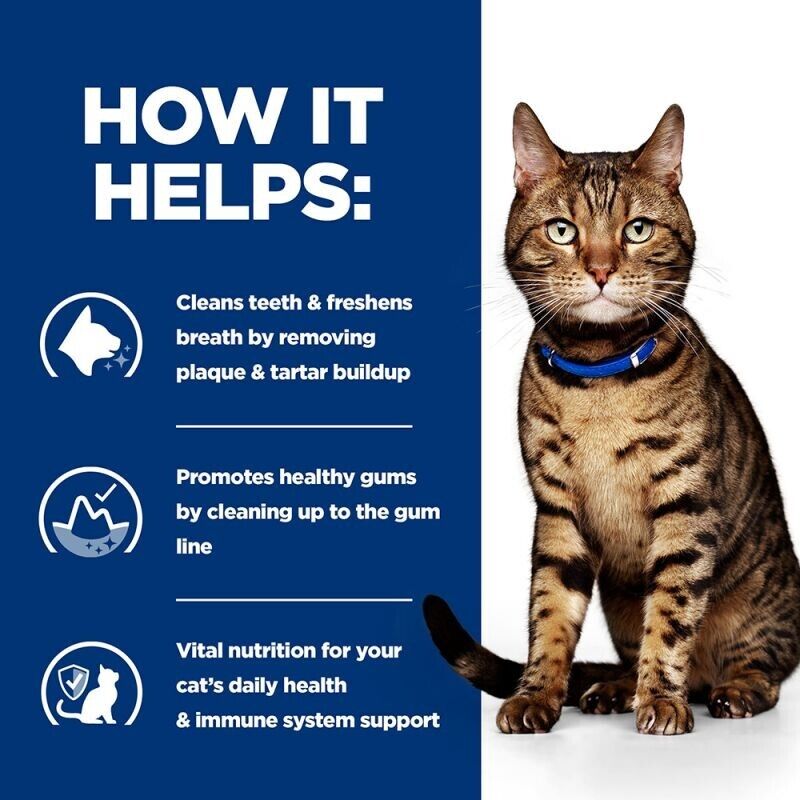 HOW IT HELPS:

Cleans teeth & freshens breath by removing plaque & tartar buildup

Promotes healthy gums by cleaning up to the gum line

Vital nutrition for your cat's daily health & immune system support