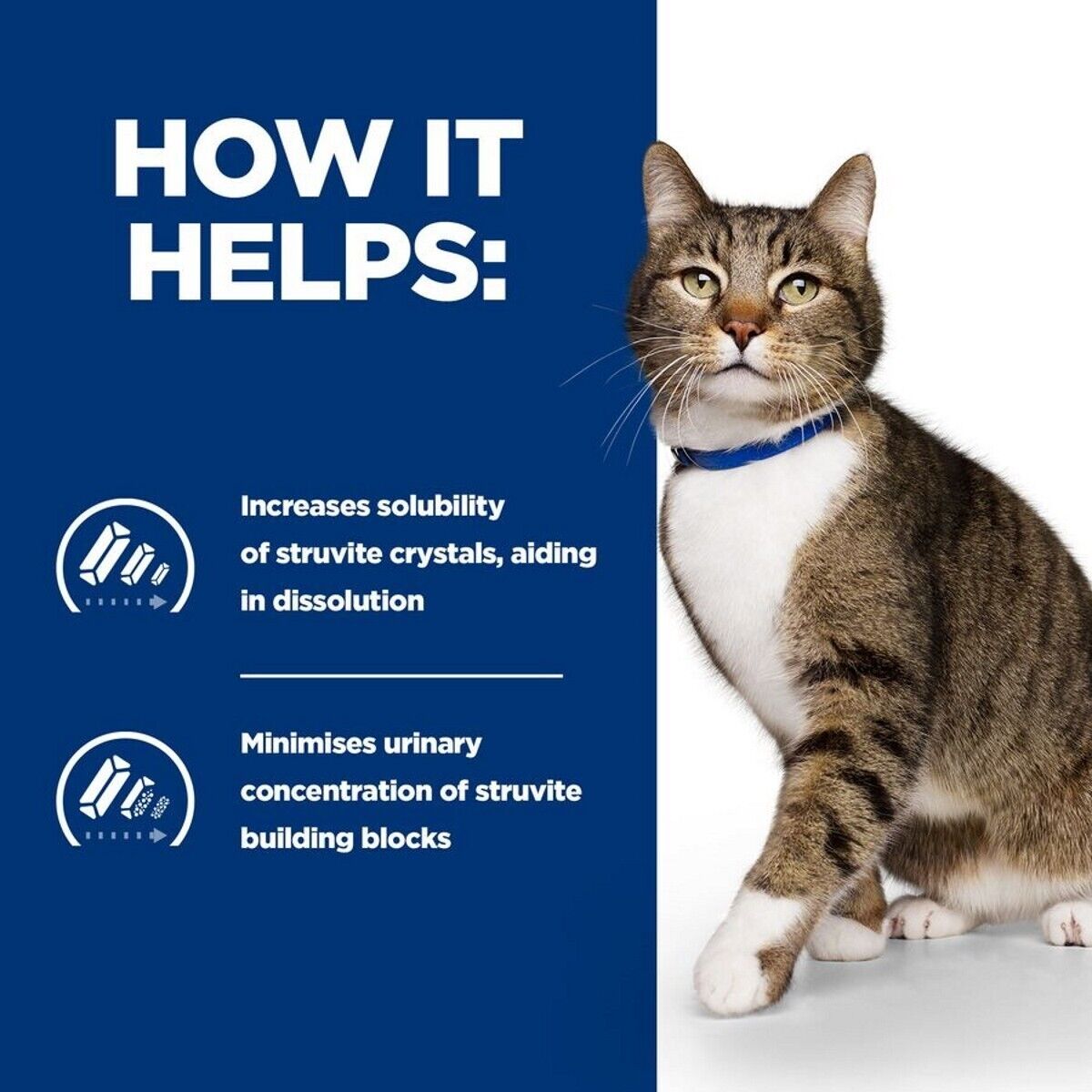 HOW IT HELPS:

Increases solubility of struvite crystals, aiding in dissolution

Minimises urinary concentration of struvite building blocks