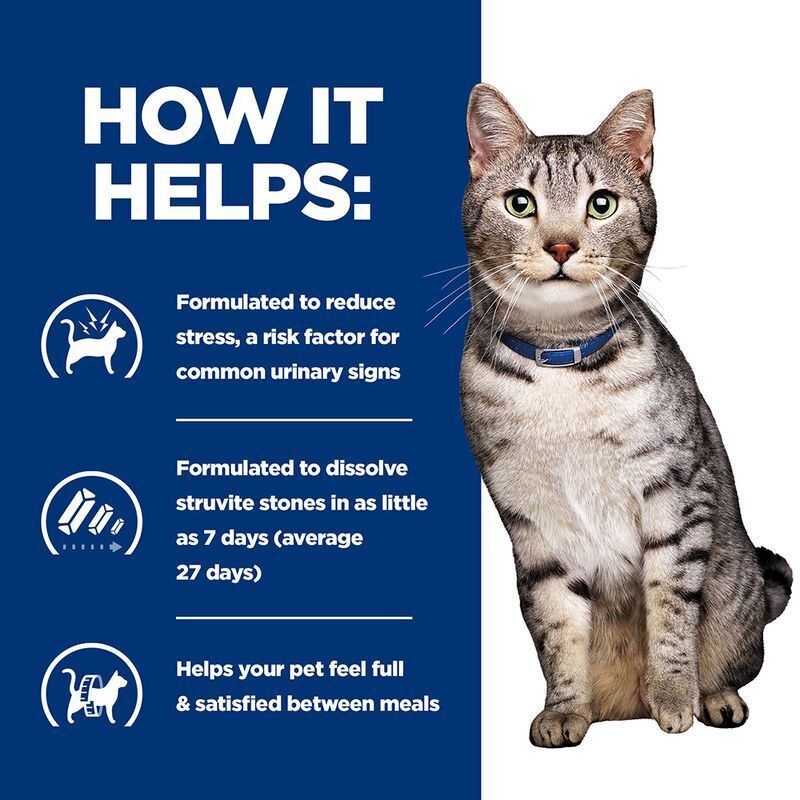 HOW IT HELPS:

Formulated to reduce stress, a risk factor for common urinary signs

Formulated to dissolve struvite stones in as little as 7 days (average 27 days)

Helps your pet feel full & satisfied between meals